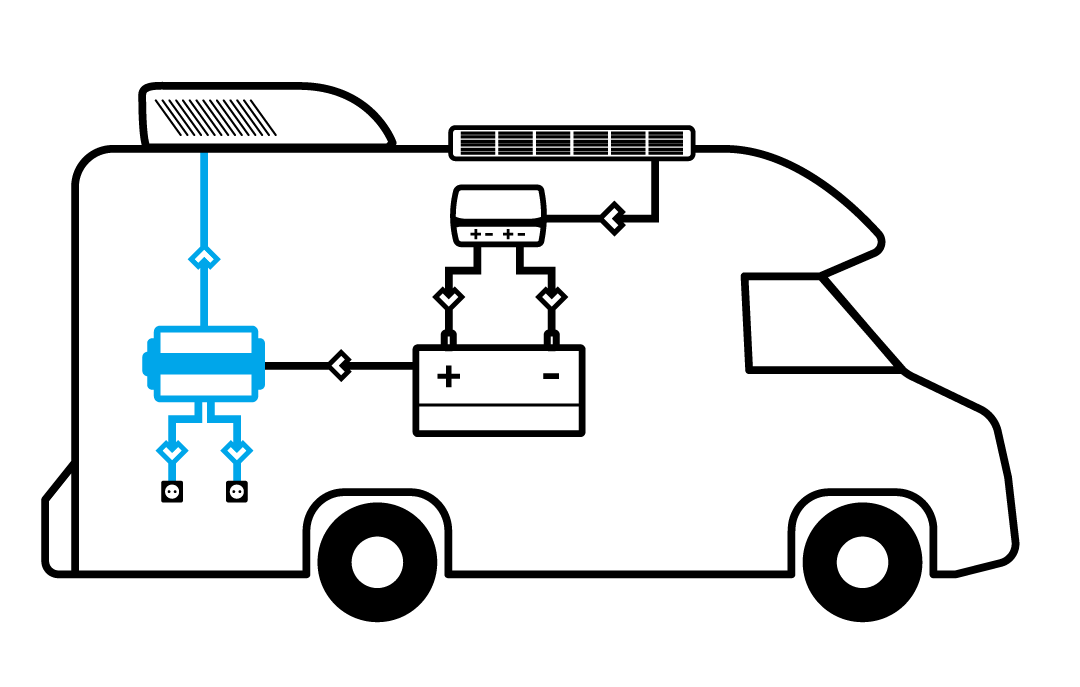 +- +-
+ -